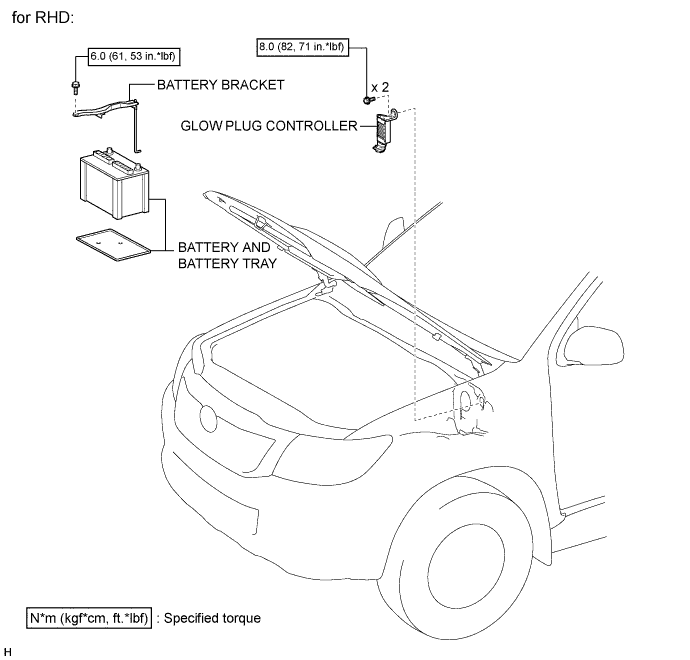 for RHD:

6.0 (61, 53 in.*lbf)

BATTERY BRACKET

8.0 (82, 71 in.*lbf)

x 2

GLOW PLUG CONTROLLER

BATTERY AND BATTERY TRAY

N*m (kgf*cm, ft.*lbf) : Specified torque

H