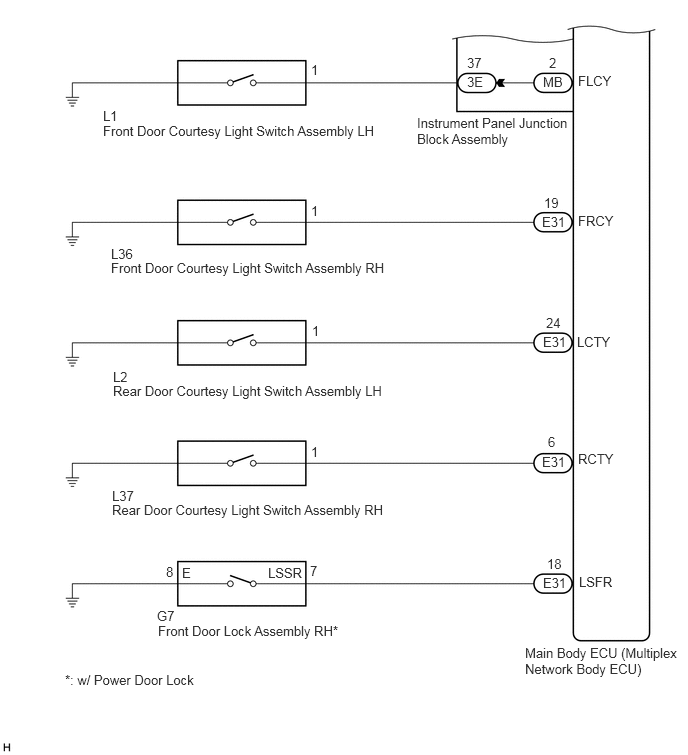 1
37
3E
2
MB
FLCY
L1
Front Door Courtesy Light Switch Assembly LH
Instrument Panel Junction Block Assembly

1
19
E31
FRCY
L36
Front Door Courtesy Light Switch Assembly RH

1
24
E31
LCTY
L2
Rear Door Courtesy Light Switch Assembly LH

1
6
E31
RCTY
L37
Rear Door Courtesy Light Switch Assembly RH

8
E
LSSR
7
18
E31
LSFR
G7
Front Door Lock Assembly RH*

Main Body ECU (Multiplex Network Body ECU)

*: w/ Power Door Lock

H