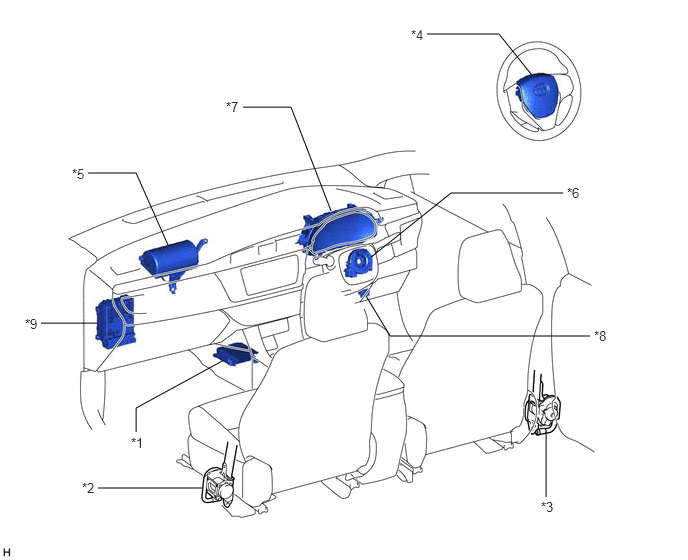 *4

*7

*5

*6

*9

*8

*1

*2

*3

H