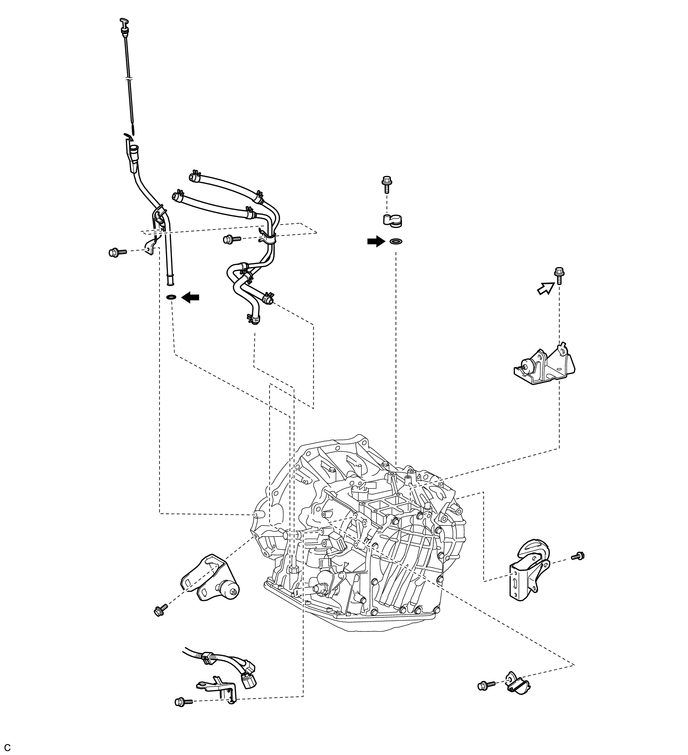 C