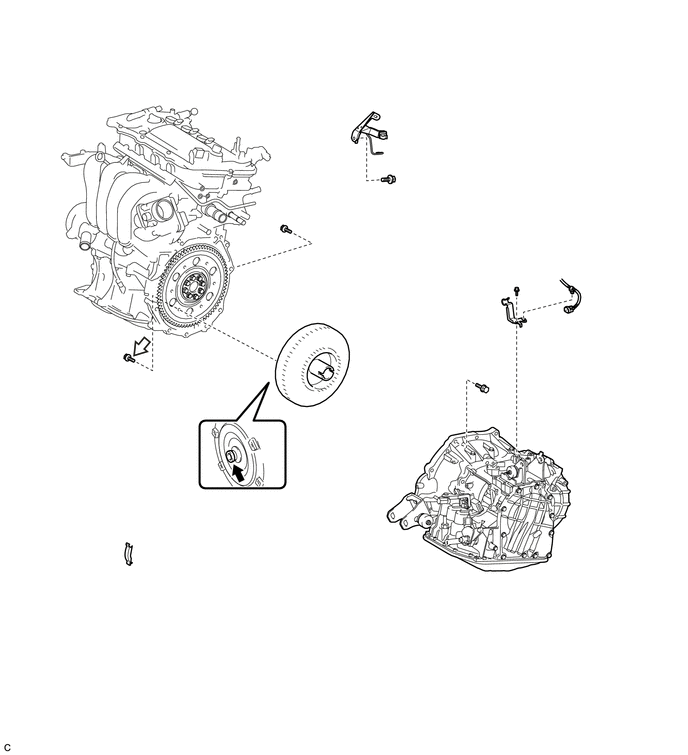 C