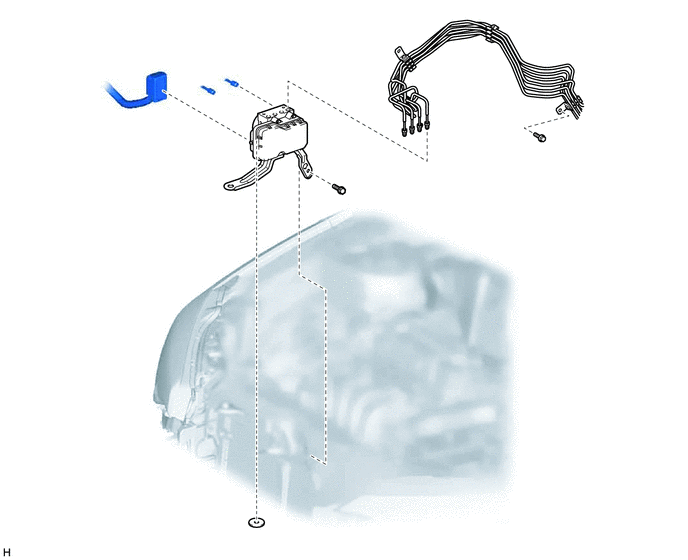 H