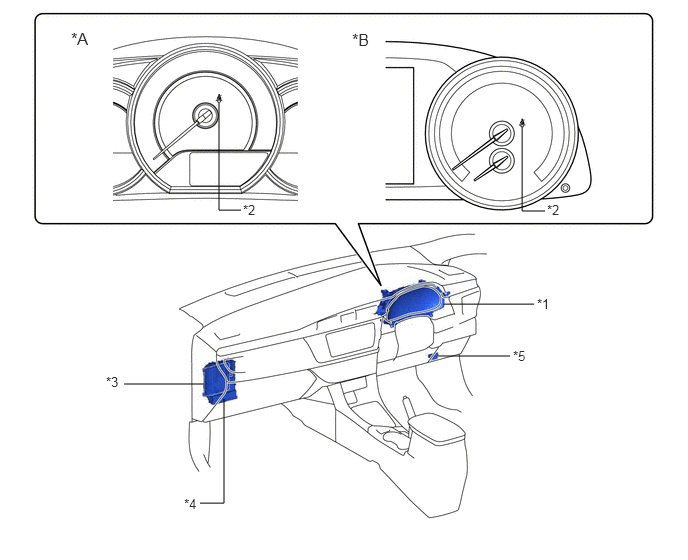 *A

*2

*B

*2

*1

*5

*3

*4