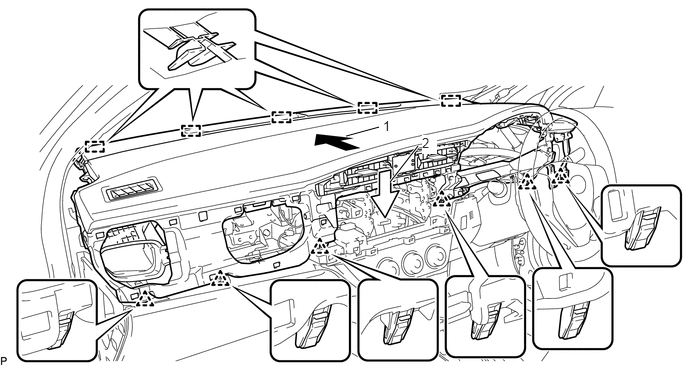 1
2
P