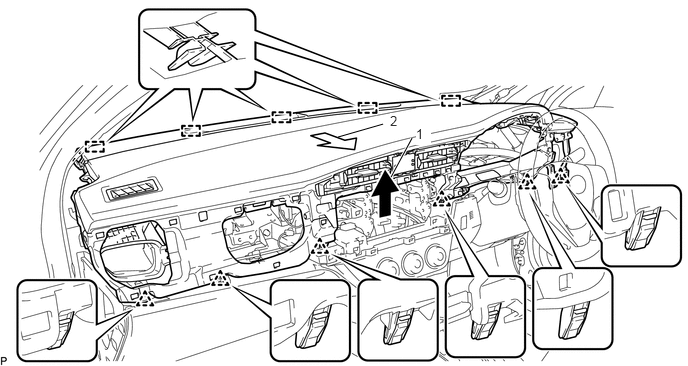 2
1
P