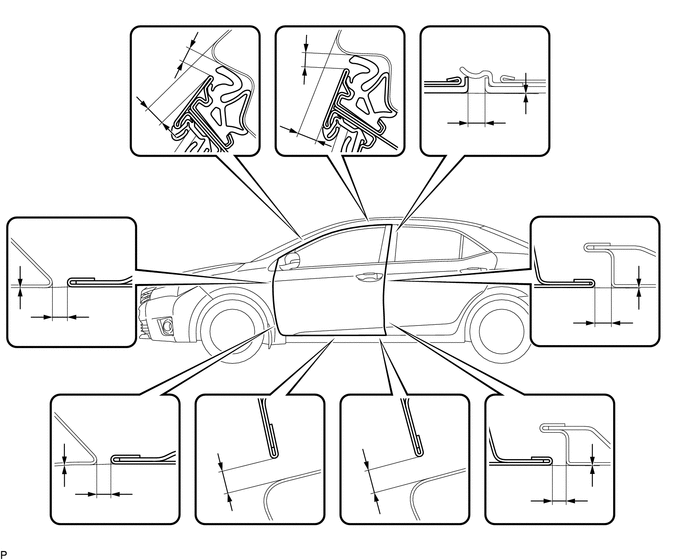 P