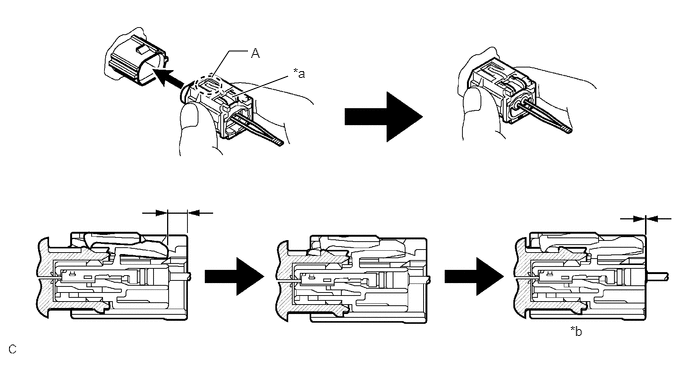 A

*a

*b

C