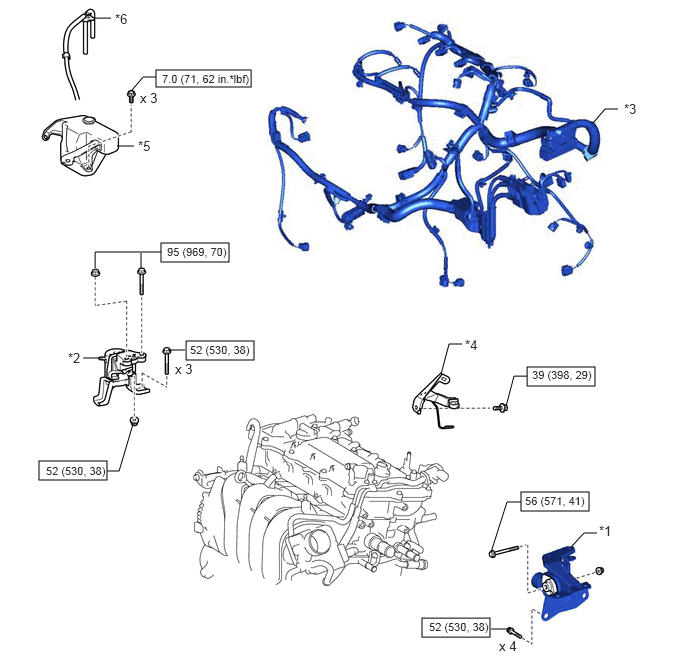 *6

7.0 (71, 62 in.*lbf)

x 3

*5

*3

95 (969, 70)

*2

52 (530, 38)

x 3

52 (530, 38)

*4

39 (398, 29)

56 (571, 41)

*1

52 (530, 38)

x 4