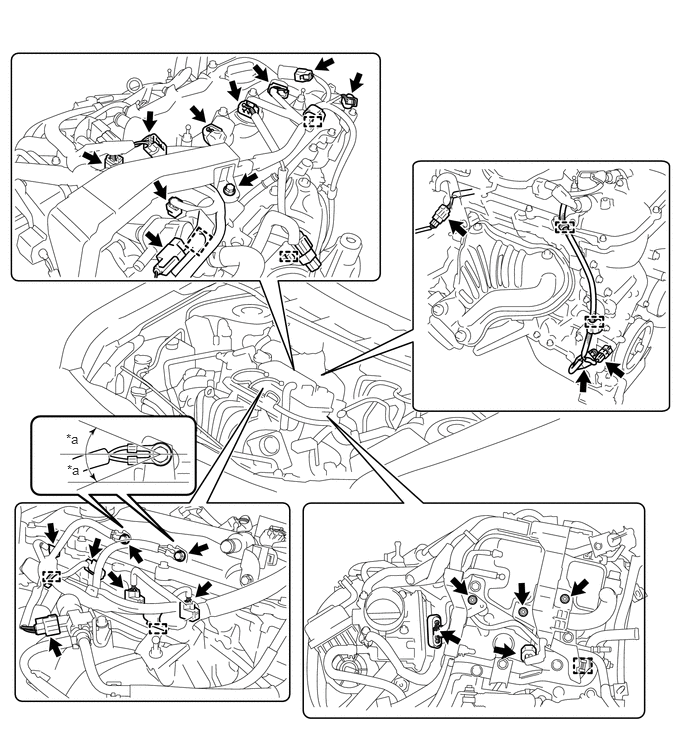 *a
*a