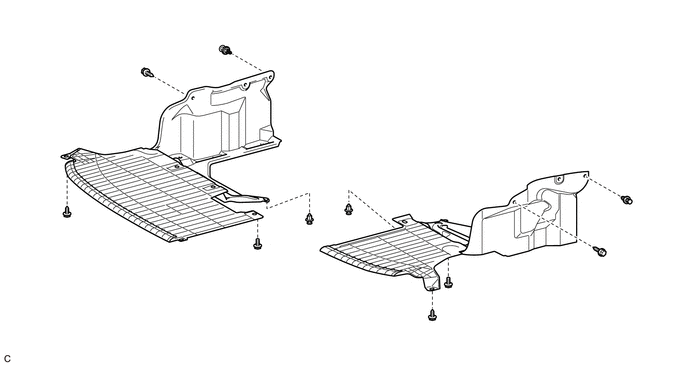 C