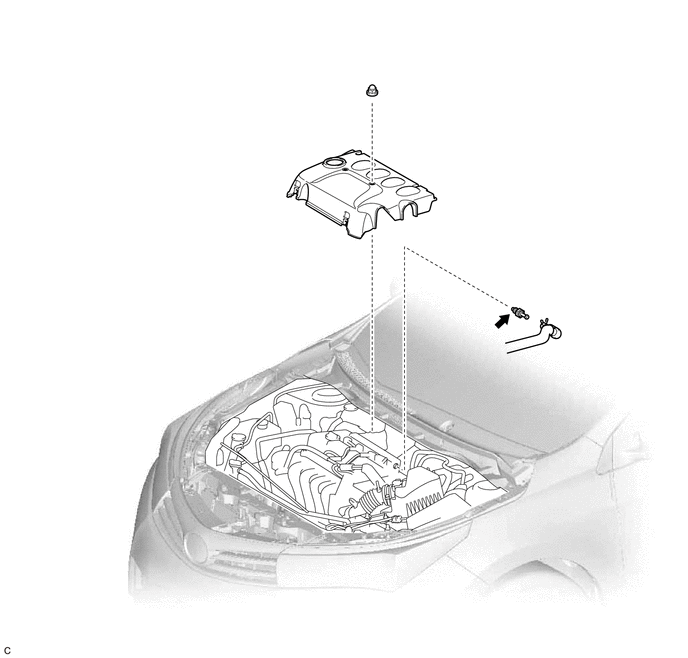 C