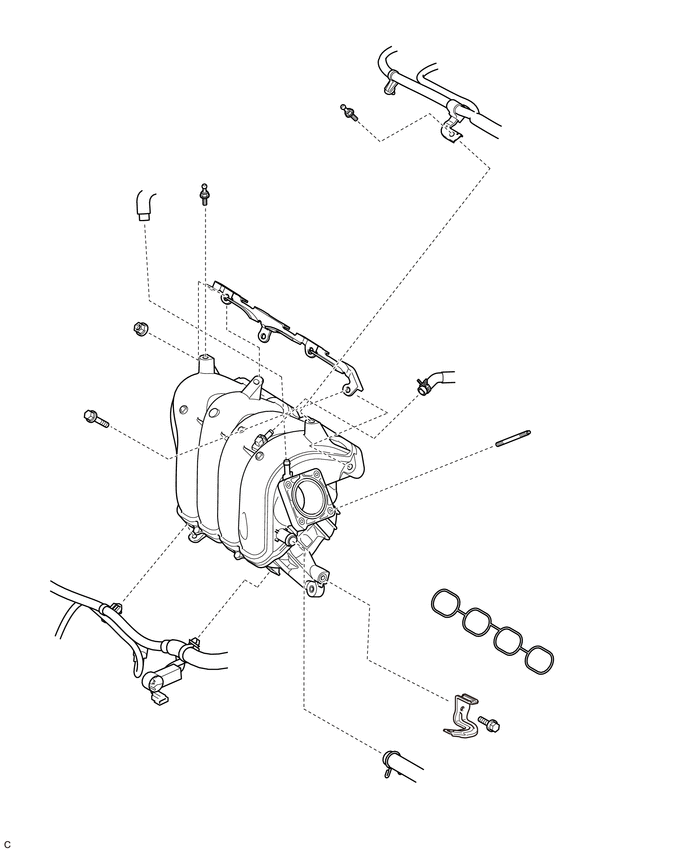 C