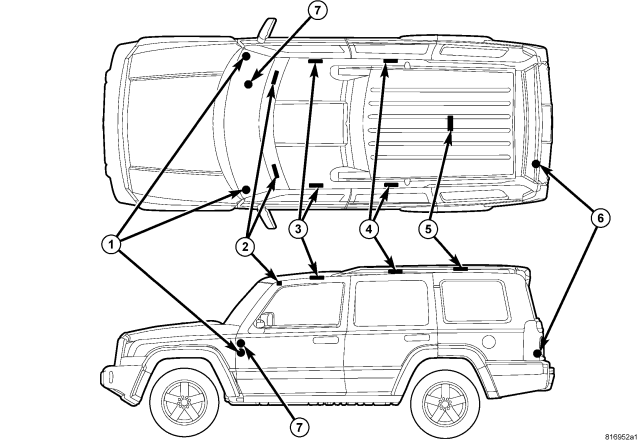 7
1
2
3
4
5
6
7
816952a1