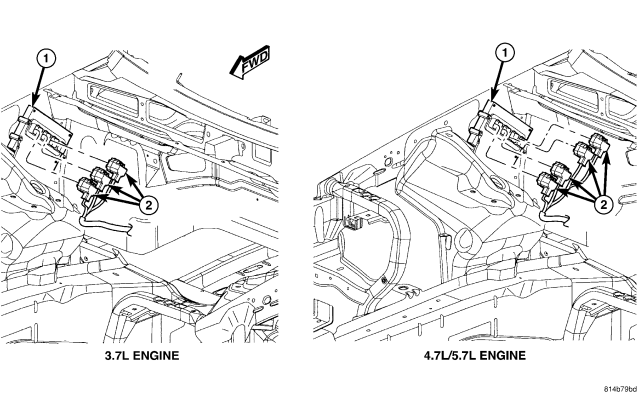 1
FWD
2
3.7L ENGINE
1
2
4.7L/5.7L ENGINE
814b79bd