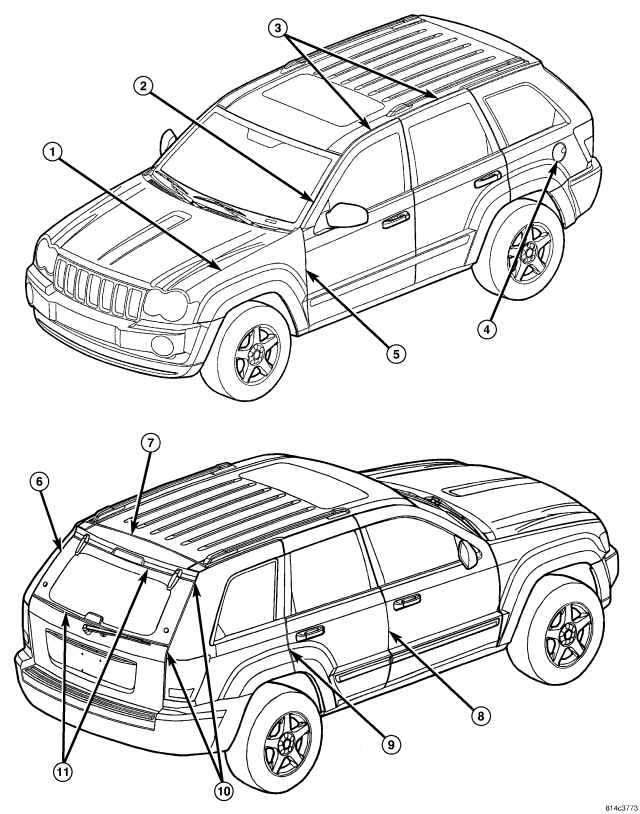 3
2
1
4
5
7
6
8
9
11
10
814c3773