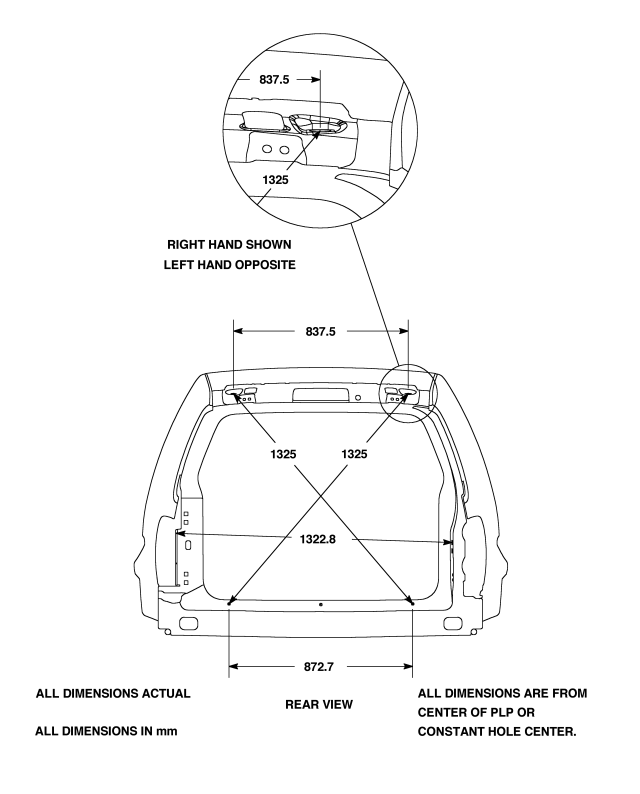 837.5

1325

RIGHT HAND SHOWN
LEFT HAND OPPOSITE

837.5

1325

1325

1322.8

872.7

ALL DIMENSIONS ACTUAL

ALL DIMENSIONS IN mm

REAR VIEW

ALL DIMENSIONS ARE FROM CENTER OF PLP OR CONSTANT HOLE CENTER.