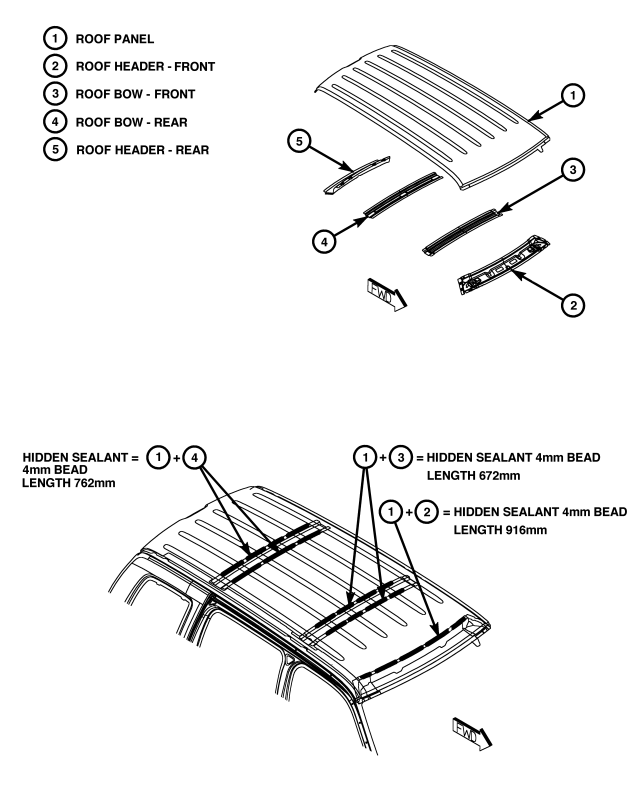 1 ROOF PANEL
2 ROOF HEADER - FRONT
3 ROOF BOW - FRONT
4 ROOF BOW - REAR
5 ROOF HEADER - REAR

1

5

3

4

FWD

2

HIDDEN SEALANT = 1 + 4
4mm BEAD
LENGTH 762mm

1 + 3 = HIDDEN SEALANT 4mm BEAD
LENGTH 672mm

1 + 2 = HIDDEN SEALANT 4mm BEAD
LENGTH 916mm

FWD