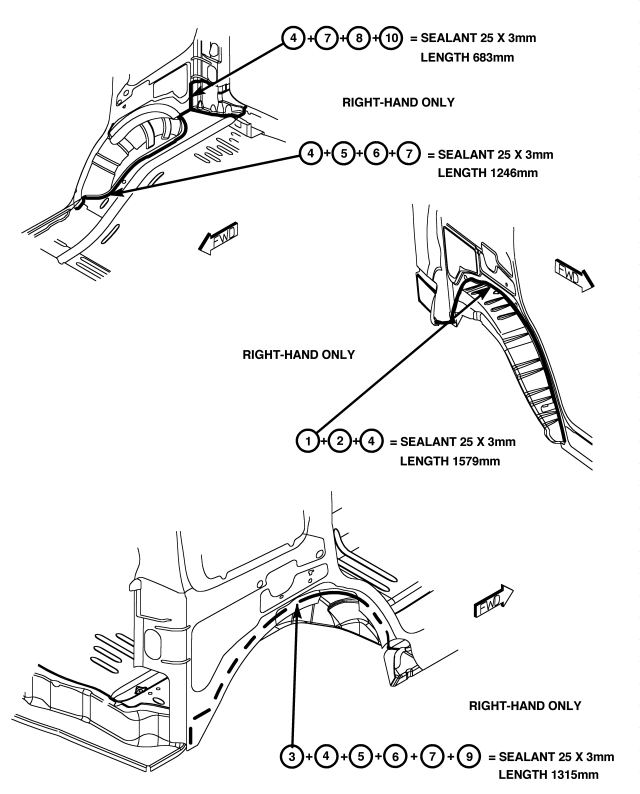 4 + 7 + 8 + 10 = SEALANT 25 X 3mm
LENGTH 683mm

RIGHT-HAND ONLY

4 + 5 + 6 + 7 = SEALANT 25 X 3mm
LENGTH 1246mm

FWD

FWD

RIGHT-HAND ONLY

1 + 2 + 4 = SEALANT 25 X 3mm
LENGTH 1579mm

FWD

RIGHT-HAND ONLY

3 + 4 + 5 + 6 + 7 + 9 = SEALANT 25 X 3mm
LENGTH 1315mm