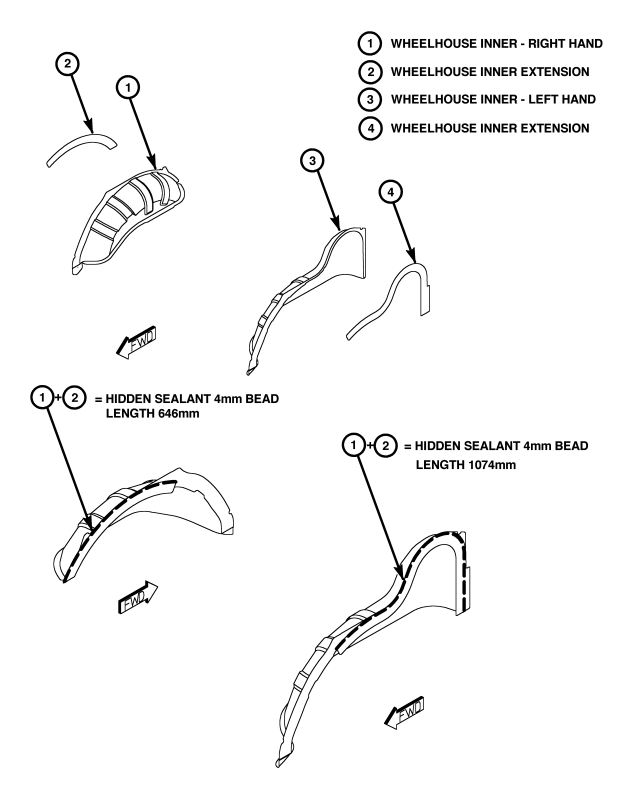 1 WHEELHOUSE INNER - RIGHT HAND
2 WHEELHOUSE INNER EXTENSION
3 WHEELHOUSE INNER - LEFT HAND
4 WHEELHOUSE INNER EXTENSION

2

1

3

4

FWD

1 + 2 = HIDDEN SEALANT 4mm BEAD LENGTH 646mm

1 + 2 = HIDDEN SEALANT 4mm BEAD LENGTH 1074mm

FWD

FWD