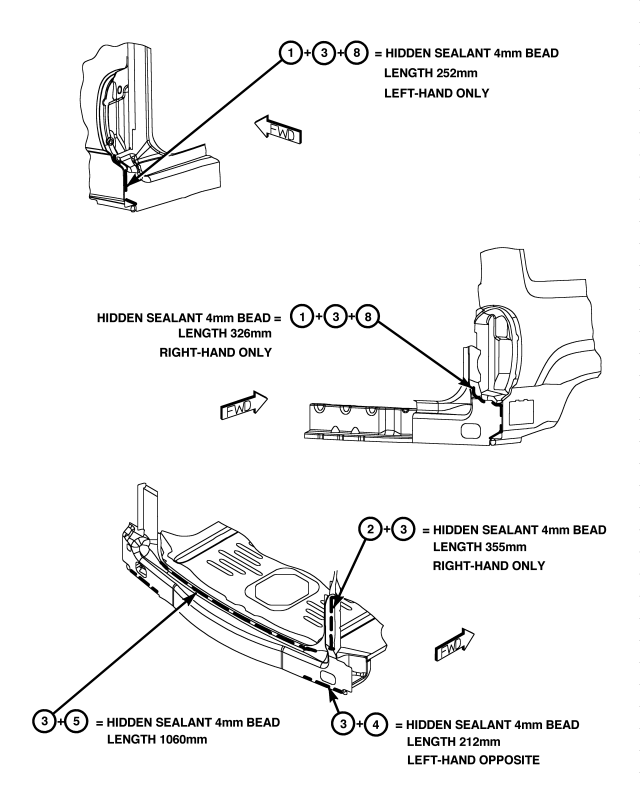 1 + 3 + 8 = HIDDEN SEALANT 4mm BEAD
LENGTH 252mm
LEFT-HAND ONLY

FWD

HIDDEN SEALANT 4mm BEAD = 1 + 3 + 8
LENGTH 326mm
RIGHT-HAND ONLY

FWD

2 + 3 = HIDDEN SEALANT 4mm BEAD
LENGTH 355mm
RIGHT-HAND ONLY

FWD

3 + 5 = HIDDEN SEALANT 4mm BEAD
LENGTH 1060mm

3 + 4 = HIDDEN SEALANT 4mm BEAD
LENGTH 212mm
LEFT-HAND OPPOSITE