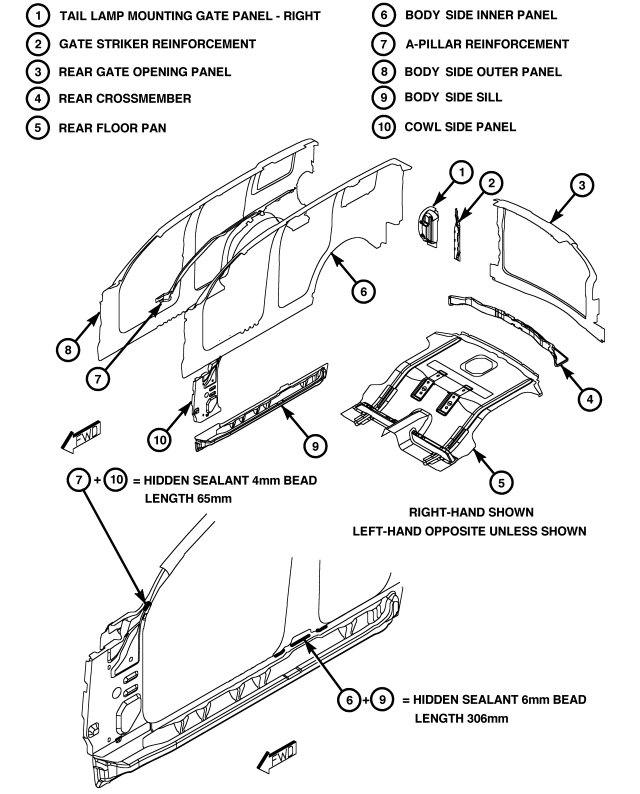 1 TAIL LAMP MOUNTING GATE PANEL - RIGHT
2 GATE STRIKER REINFORCEMENT
3 REAR GATE OPENING PANEL
4 REAR CROSSMEMBER
5 REAR FLOOR PAN

6 BODY SIDE INNER PANEL
7 A-PILLAR REINFORCEMENT
8 BODY SIDE OUTER PANEL
9 BODY SIDE SILL
10 COWL SIDE PANEL

1
2
3
6
8
7
4
10
9
5
FWD

7 + 10 = HIDDEN SEALANT 4mm BEAD LENGTH 65mm

RIGHT-HAND SHOWN
LEFT-HAND OPPOSITE UNLESS SHOWN

6 + 9 = HIDDEN SEALANT 6mm BEAD LENGTH 306mm

FWD