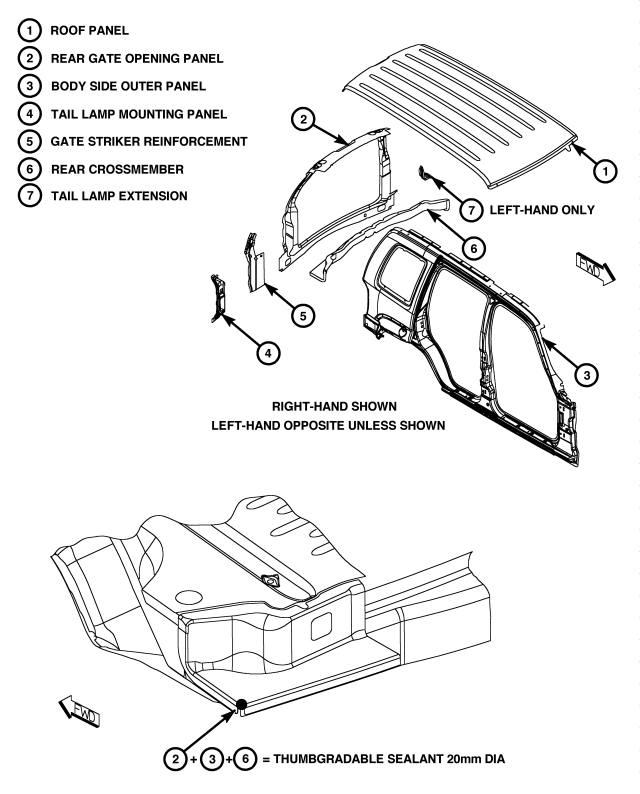 1 ROOF PANEL
2 REAR GATE OPENING PANEL
3 BODY SIDE OUTER PANEL
4 TAIL LAMP MOUNTING PANEL
5 GATE STRIKER REINFORCEMENT
6 REAR CROSSMEMBER
7 TAIL LAMP EXTENSION

2

1

7 LEFT-HAND ONLY

6

FWD

5

4

3

RIGHT-HAND SHOWN
LEFT-HAND OPPOSITE UNLESS SHOWN

FWD

2 + 3 + 6 = THUMBGRADABLE SEALANT 20mm DIA