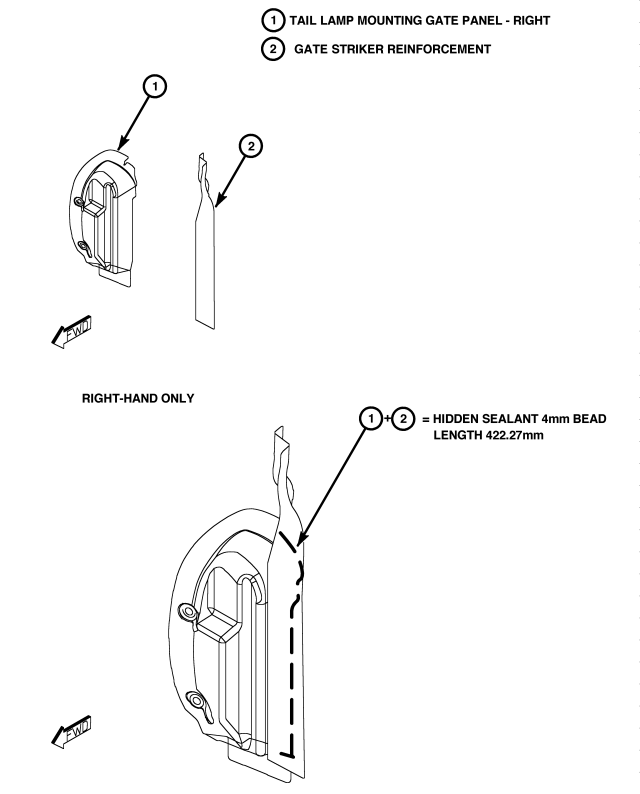 1 TAIL LAMP MOUNTING GATE PANEL - RIGHT
2 GATE STRIKER REINFORCEMENT

1

2

FWD

RIGHT-HAND ONLY

1 + 2 = HIDDEN SEALANT 4mm BEAD LENGTH 422.27mm

FWD