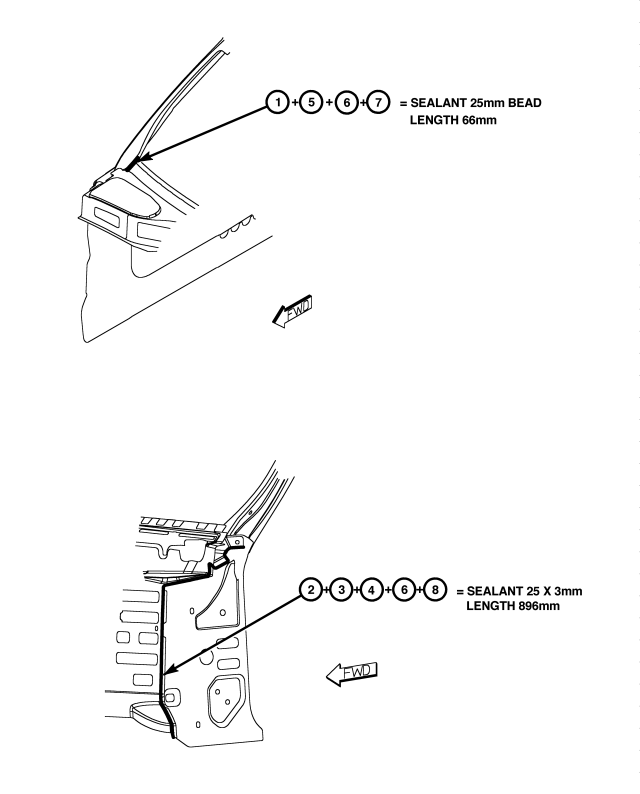 1 + 5 + 6 + 7 = SEALANT 25mm BEAD LENGTH 66mm

FWD

2 + 3 + 4 + 6 + 8 = SEALANT 25 X 3mm LENGTH 896mm

FWD