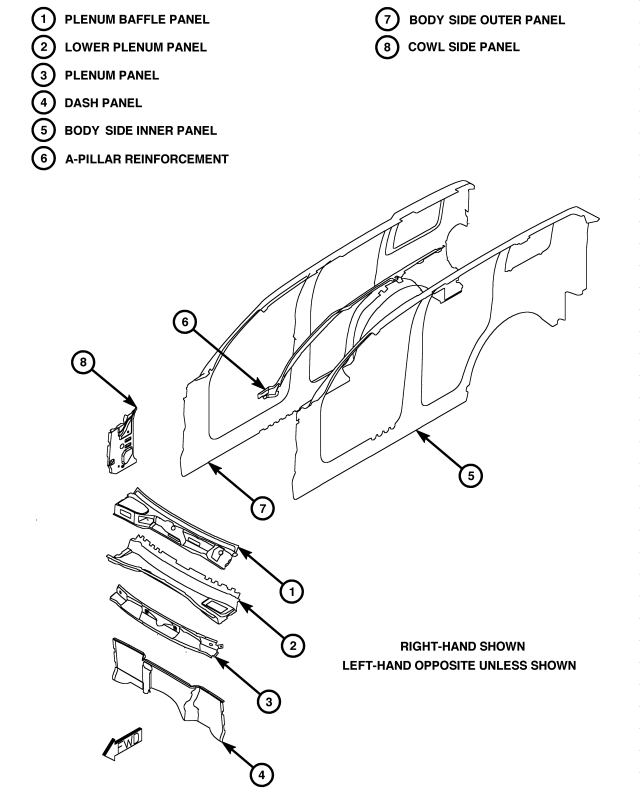 1 PLENUM BAFFLE PANEL
2 LOWER PLENUM PANEL
3 PLENUM PANEL
4 DASH PANEL
5 BODY SIDE INNER PANEL
6 A-PILLAR REINFORCEMENT
7 BODY SIDE OUTER PANEL
8 COWL SIDE PANEL

6
8
7
5
1
2
3
4
FWD

RIGHT-HAND SHOWN
LEFT-HAND OPPOSITE UNLESS SHOWN