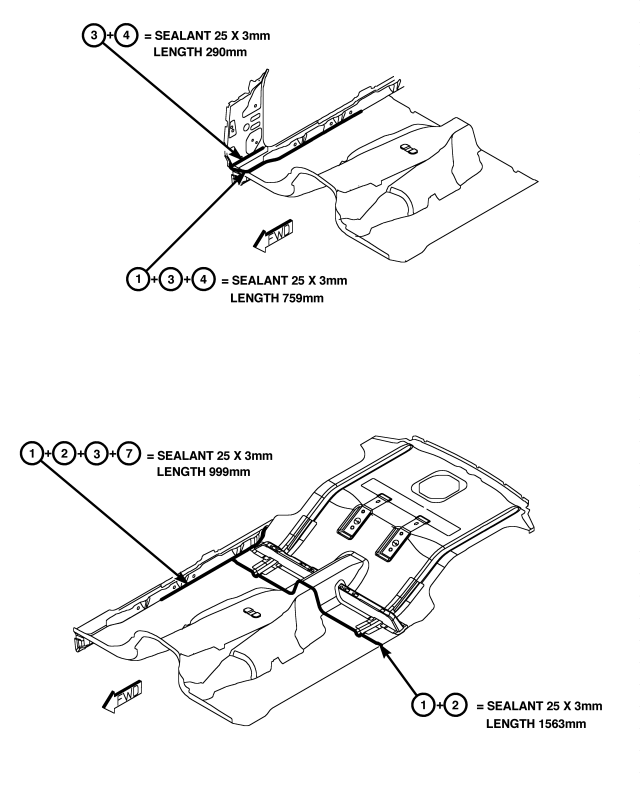 3 + 4 = SEALANT 25 X 3mm
LENGTH 290mm

FWD

1 + 3 + 4 = SEALANT 25 X 3mm
LENGTH 759mm

1 + 2 + 3 + 7 = SEALANT 25 X 3mm
LENGTH 999mm

FWD

1 + 2 = SEALANT 25 X 3mm
LENGTH 1563mm