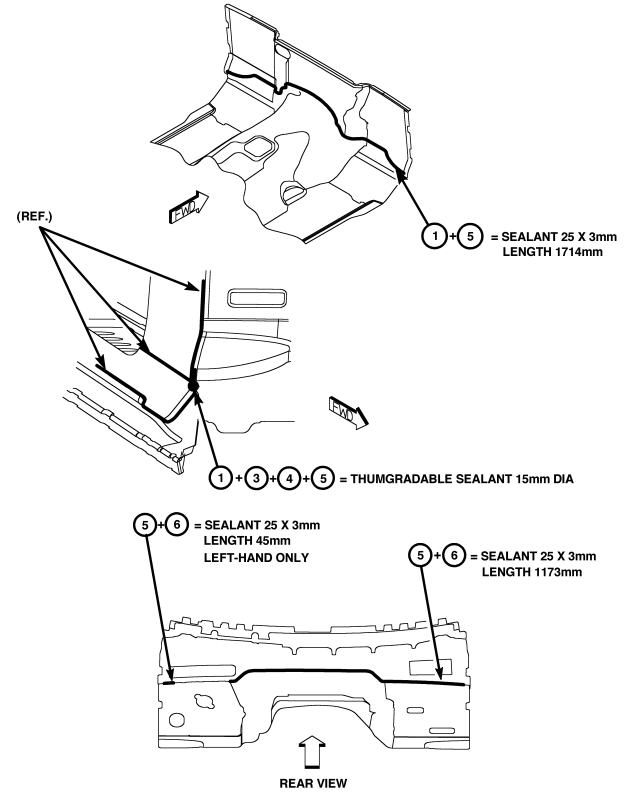 FWD

(REF.)

1 + 5 = SEALANT 25 X 3mm LENGTH 1714mm

FWD

1 + 3 + 4 + 5 = THUMGRADABLE SEALANT 15mm DIA

5 + 6 = SEALANT 25 X 3mm LENGTH 45mm LEFT-HAND ONLY

5 + 6 = SEALANT 25 X 3mm LENGTH 1173mm

REAR VIEW