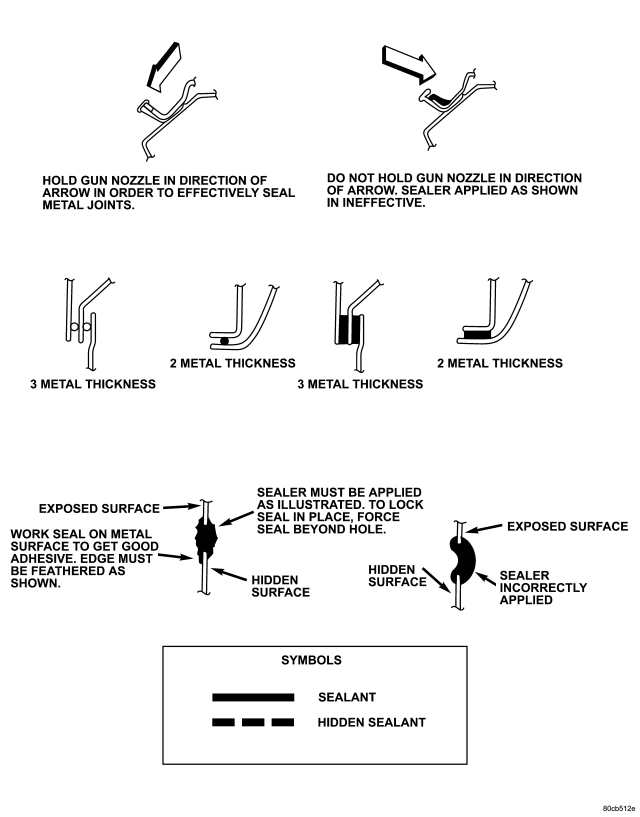 HOLD GUN NOZZLE IN DIRECTION OF ARROW IN ORDER TO EFFECTIVELY SEAL METAL JOINTS.

DO NOT HOLD GUN NOZZLE IN DIRECTION OF ARROW. SEALER APPLIED AS SHOWN IN INEFFECTIVE.

3 METAL THICKNESS

2 METAL THICKNESS

3 METAL THICKNESS

2 METAL THICKNESS

EXPOSED SURFACE

WORK SEAL ON METAL SURFACE TO GET GOOD ADHESIVE. EDGE MUST BE FEATHERED AS SHOWN.

SEALER MUST BE APPLIED AS ILLUSTRATED. TO LOCK SEAL IN PLACE, FORCE SEAL BEYOND HOLE.

HIDDEN SURFACE

EXPOSED SURFACE

HIDDEN SURFACE

SEALER INCORRECTLY APPLIED

SYMBOLS

SEALANT

HIDDEN SEALANT

80cb512e