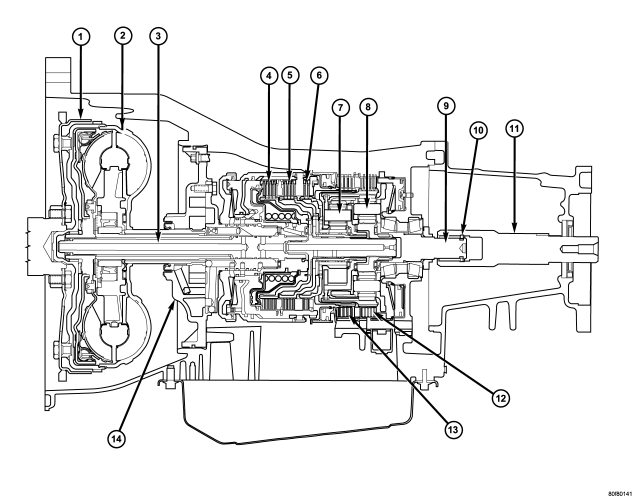 1
2
3
4
5
6
7
8
9
10
11
12
13
14
80f80141