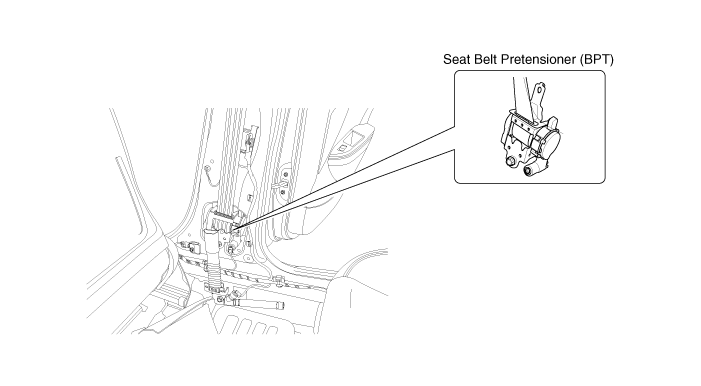 Seat Belt Pretensioner (BPT)