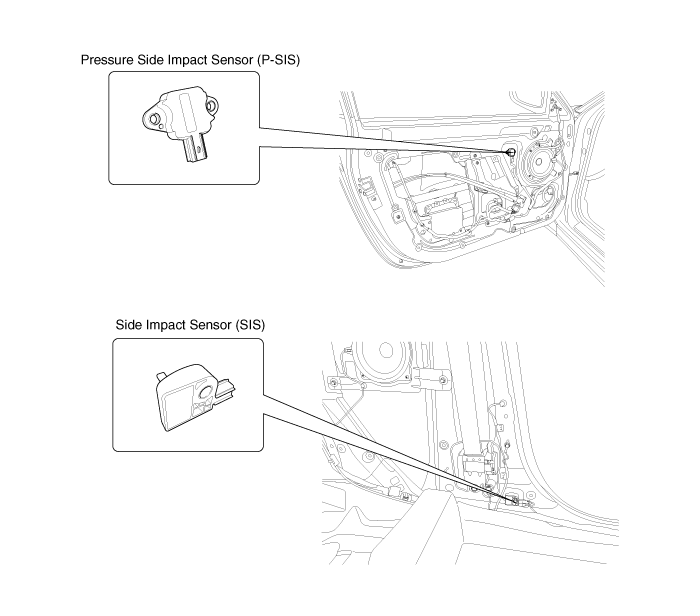 Pressure Side Impact Sensor (P-SIS)

Side Impact Sensor (SIS)