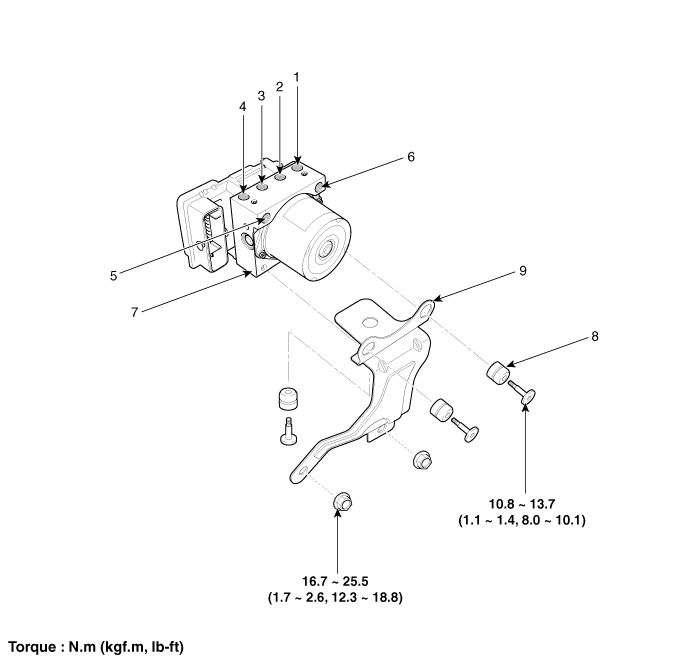 1
2
3
4
6
5
7
9
8

10.8 ~ 13.7
(1.1 ~ 1.4, 8.0 ~ 10.1)

16.7 ~ 25.5
(1.7 ~ 2.6, 12.3 ~ 18.8)

Torque : N.m (kgf.m, lb-ft)