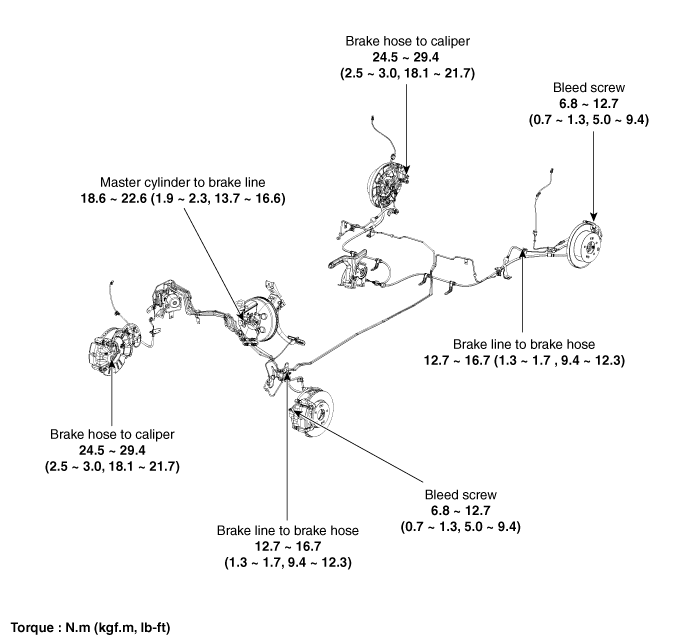 Brake hose to caliper
24.5 ~ 29.4
(2.5 ~ 3.0, 18.1 ~ 21.7)

Bleed screw
6.8 ~ 12.7
(0.7 ~ 1.3, 5.0 ~ 9.4)

Master cylinder to brake line
18.6 ~ 22.6 (1.9 ~ 2.3, 13.7 ~ 16.6)

Brake line to brake hose
12.7 ~ 16.7 (1.3 ~ 1.7 , 9.4 ~ 12.3)

Brake hose to caliper
24.5 ~ 29.4
(2.5 ~ 3.0, 18.1 ~ 21.7)

Bleed screw
6.8 ~ 12.7
(0.7 ~ 1.3, 5.0 ~ 9.4)

Brake line to brake hose
12.7 ~ 16.7
(1.3 ~ 1.7, 9.4 ~ 12.3)

Torque : N.m (kgf.m, lb-ft)